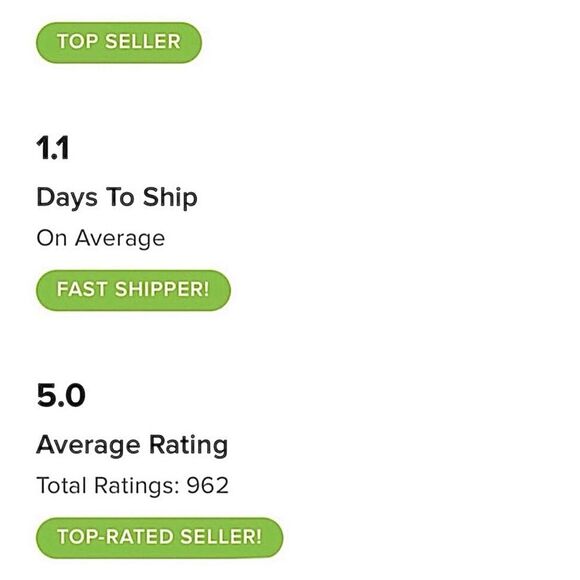 TOP SELLER

1.1

Days To Ship

On Average

FAST SHIPPER!

5.0

Average Rating

Total Ratings: 962

TOP-RATED SELLER!